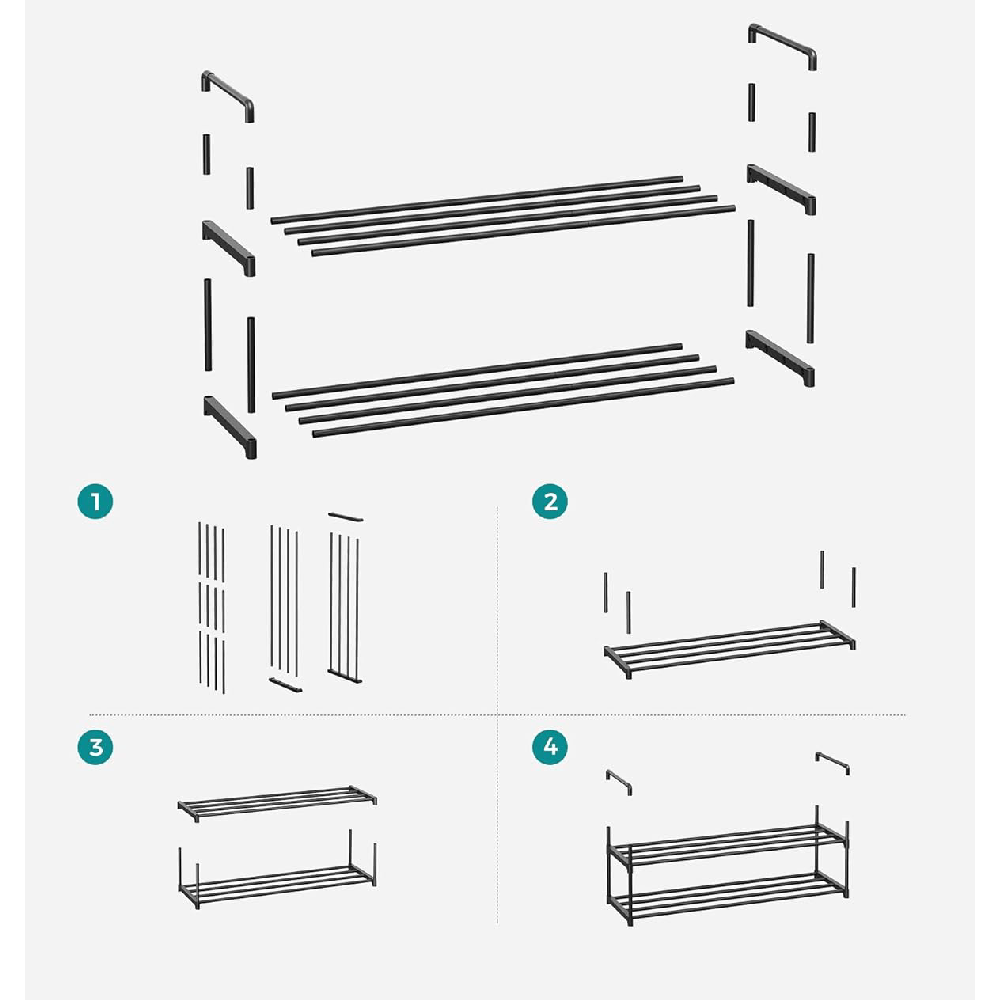 1

2

3

4