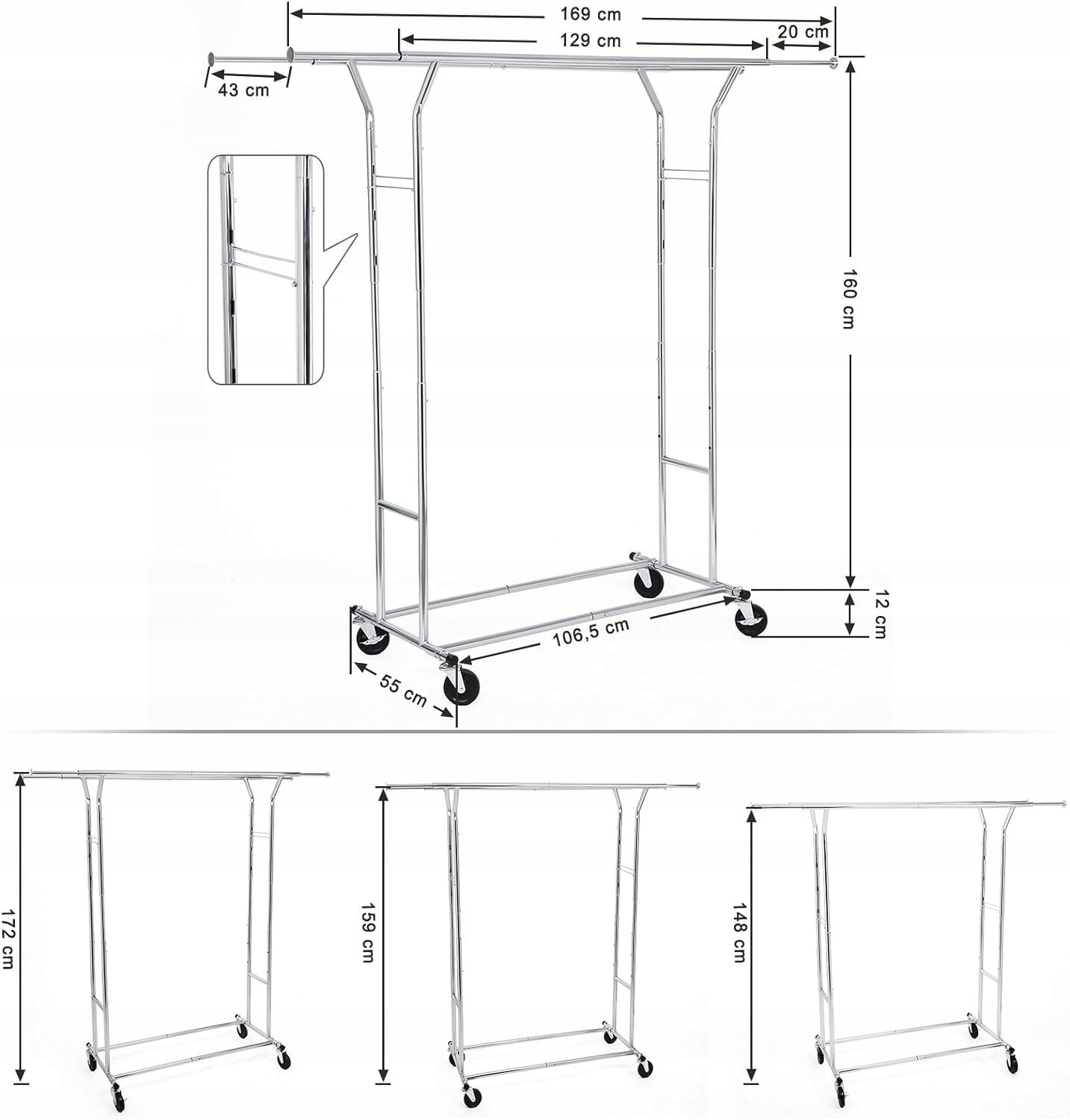 169 cm
129 cm
20 cm
43 cm
160 cm
12 cm
106,5 cm
55 cm
172 cm
159 cm
148 cm