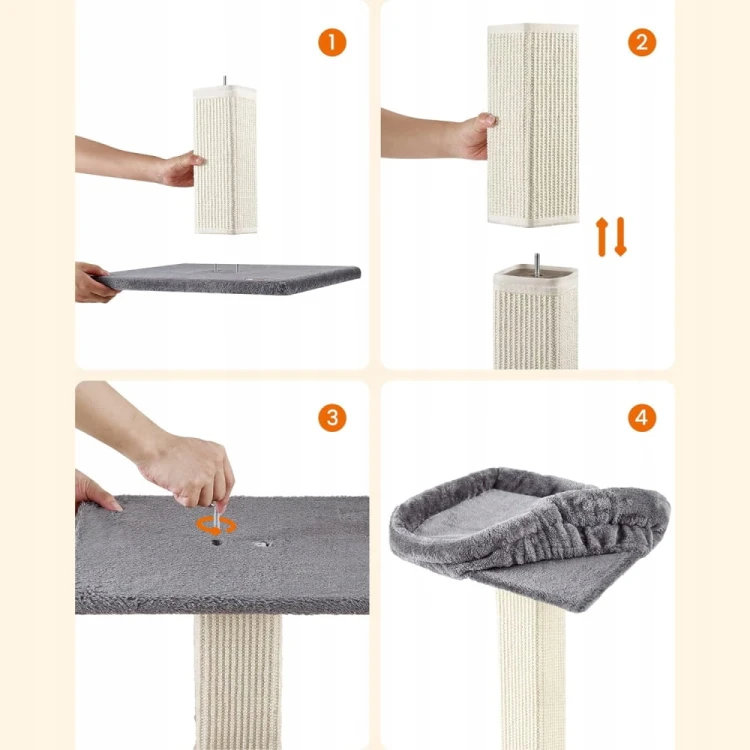 1
2
3
4